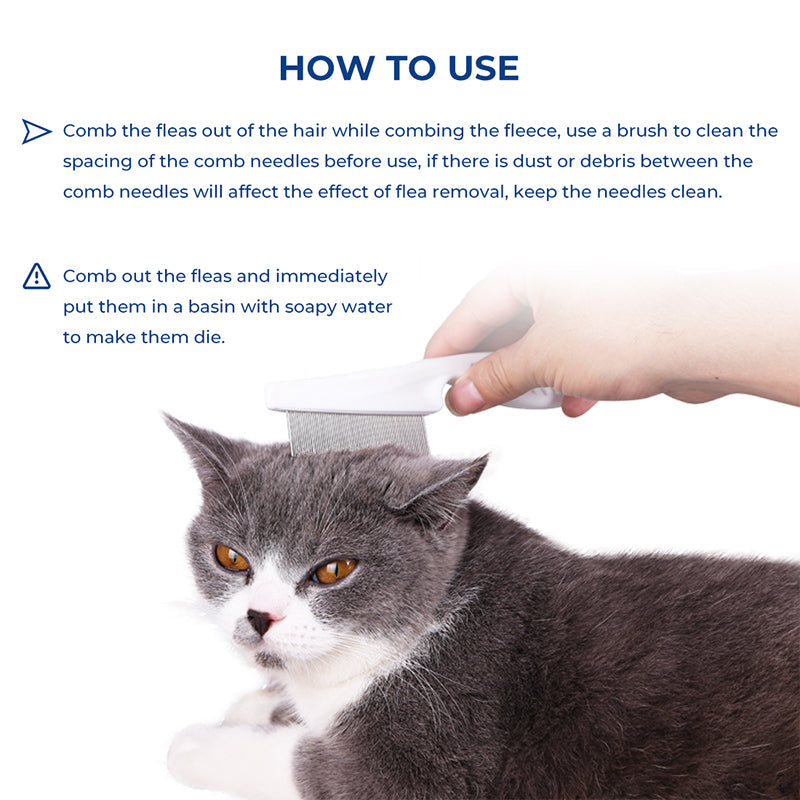 HOW TO USE

Comb the fleas out of the hair while combing the fleece, use a brush to clean the spacing of the comb needles before use, if there is dust or debris between the comb needles will affect the effect of flea removal, keep the needles clean.

Comb out the fleas and immediately put them in a basin with soapy water to make them die.